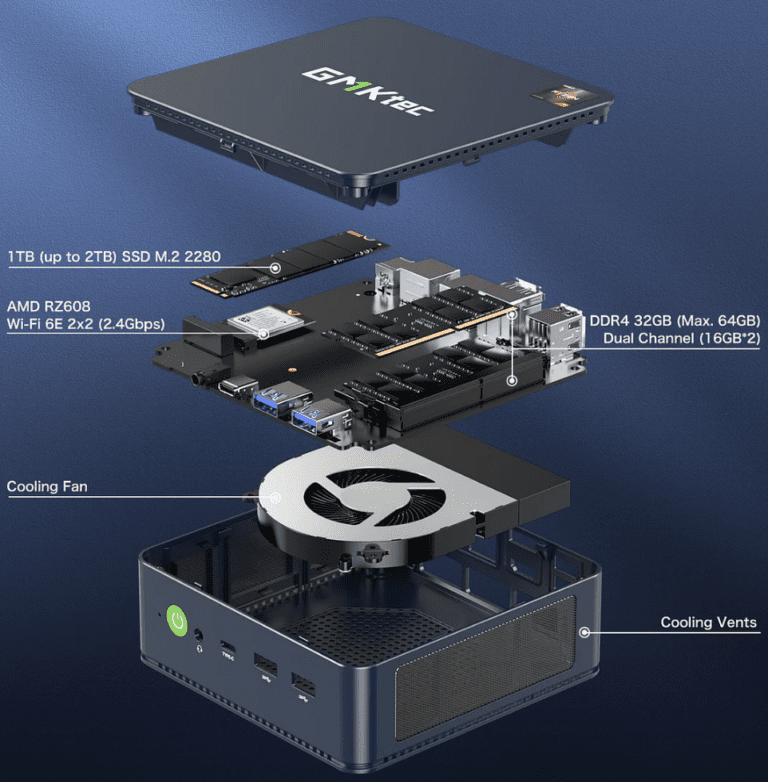 GMKtec

1TB (up to 2TB) SSD M.2 2280

AMD RZ608
Wi-Fi 6E 2x2 (2.4Gbps)

DDR4 32GB (Max. 64GB)
Dual Channel (16GB*2)

Cooling Fan

Cooling Vents