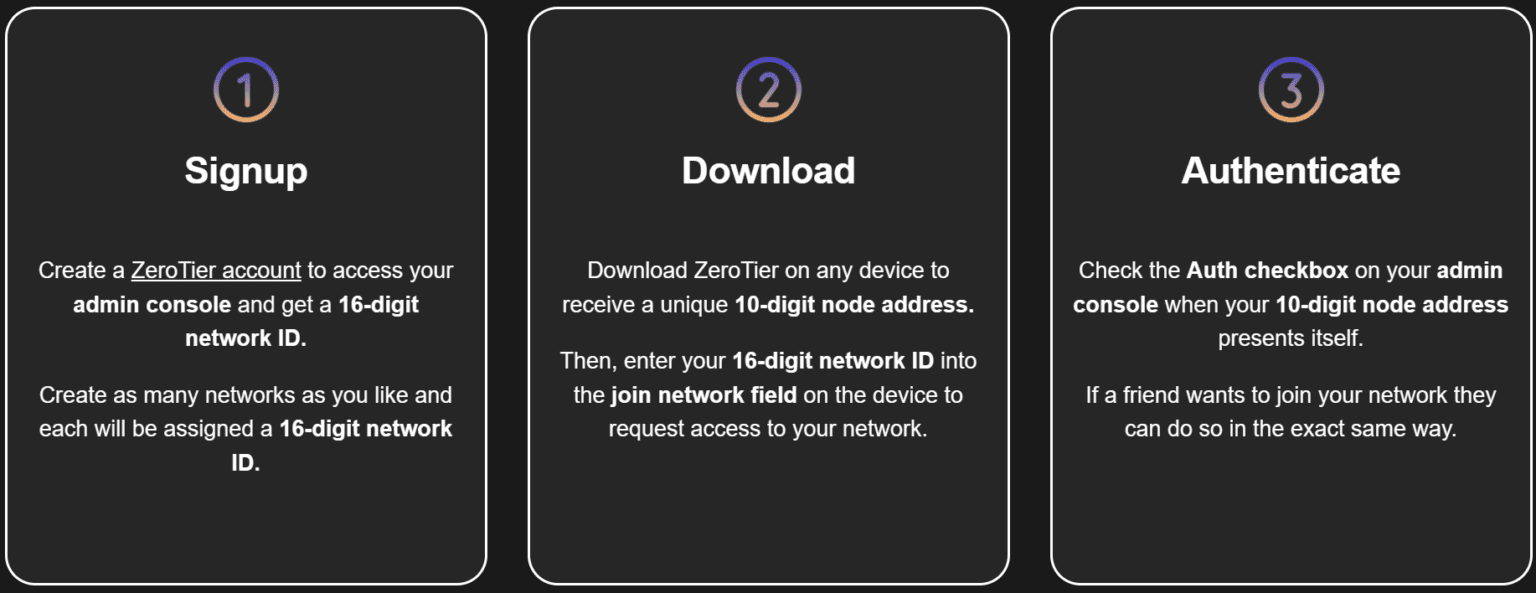 1

Signup

Create a ZeroTier account to access your admin console and get a 16-digit network ID.

Create as many networks as you like and each will be assigned a 16-digit network ID.

2

Download

Download ZeroTier on any device to receive a unique 10-digit node address.

Then, enter your 16-digit network ID into the join network field on the device to request access to your network.

3

Authenticate

Check the Auth checkbox on your admin console when your 10-digit node address presents itself.

If a friend wants to join your network they can do so in the exact same way.