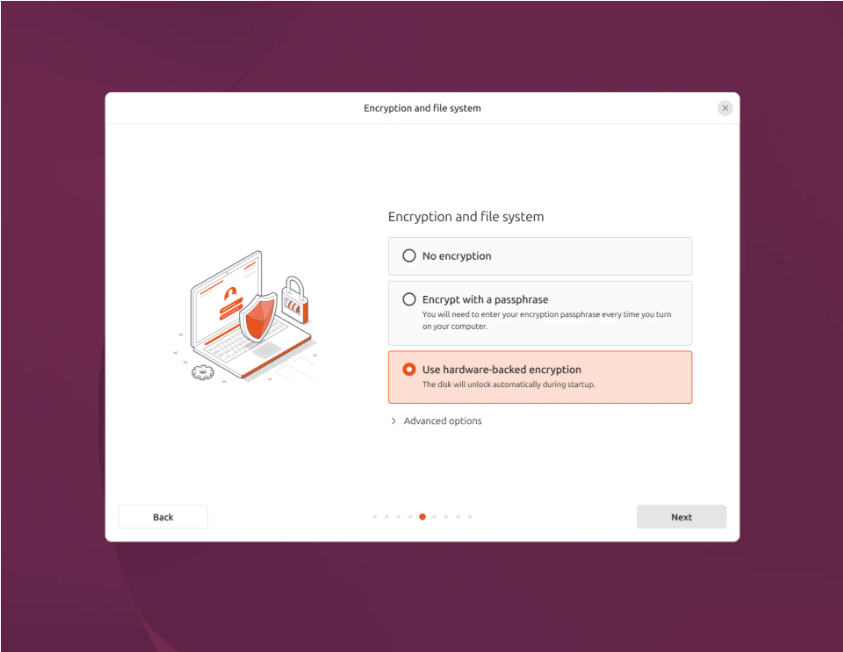 Encryption and file system

Encryption and file system

No encryption

Encrypt with a passphrase
You will need to enter your encryption passphrase every time you turn on your computer.

Use hardware-backed encryption
The disk will unlock automatically during startup.

Advanced options

Back

Next